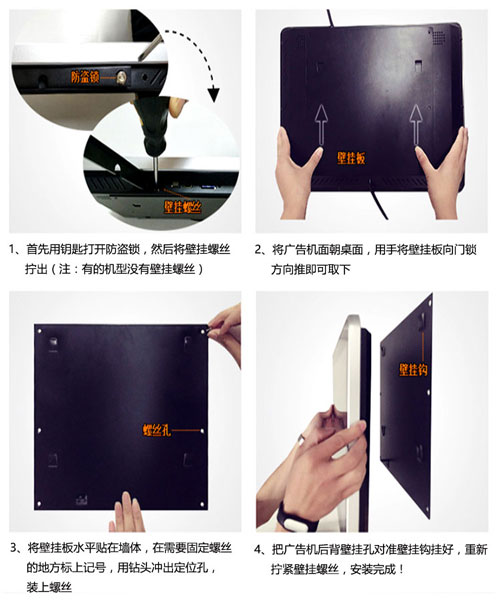 防盗锁

壁挂螺丝

1、首先用钥匙打开防盗锁，然后将壁挂螺丝拧出（注：有的机型没有壁挂螺丝）

壁挂板

2、将广告机面朝桌面，用手将壁挂板向门锁方向推即可取下

螺丝孔

3、将壁挂板水平贴在墙体，在需要固定螺丝的地方标上记号，用钻头冲出定位孔，装上螺丝

壁挂钩

4、把广告机后背壁挂孔对准壁挂钩挂好，重新拧紧壁挂螺丝，安装完成！